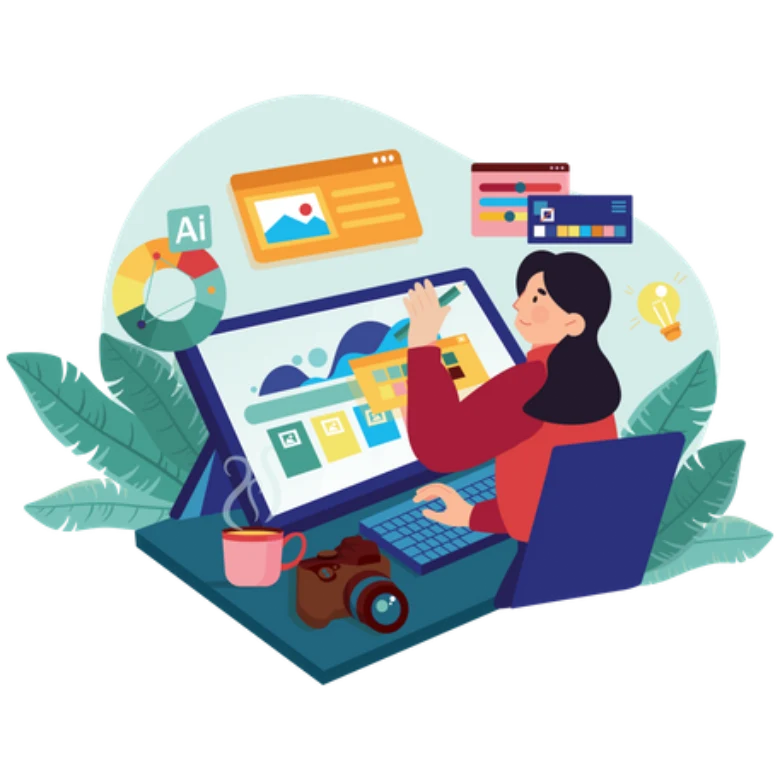 Ai